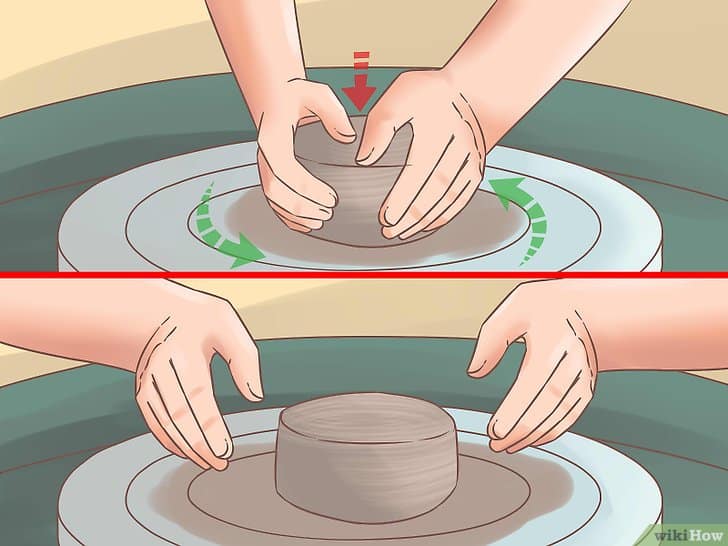 wikiHow