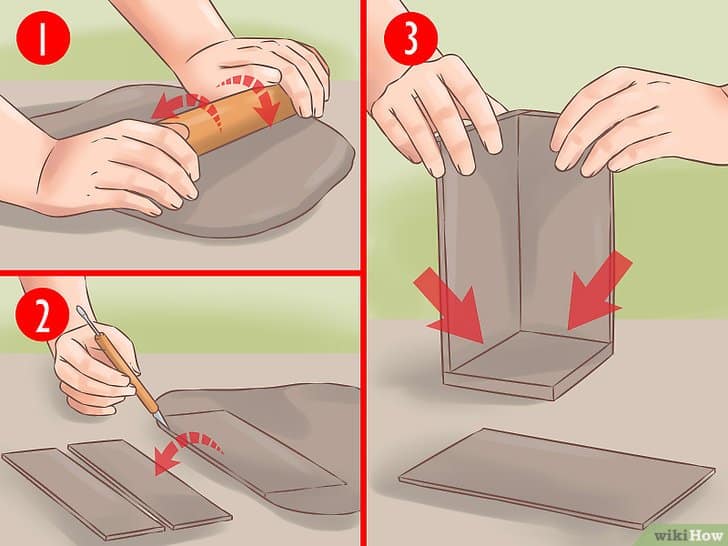 1

2

3

wikiHow